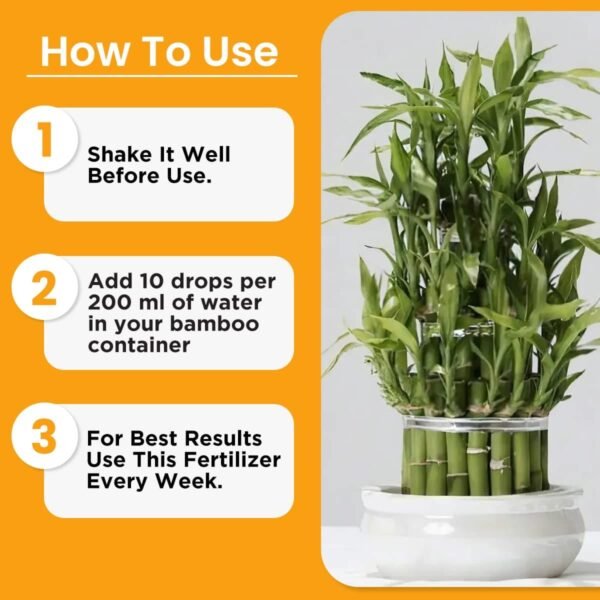 How To Use

1

Shake It Well Before Use.

2

Add 10 drops per 200 ml of water in your bamboo container

3

For Best Results Use This Fertilizer Every Week.